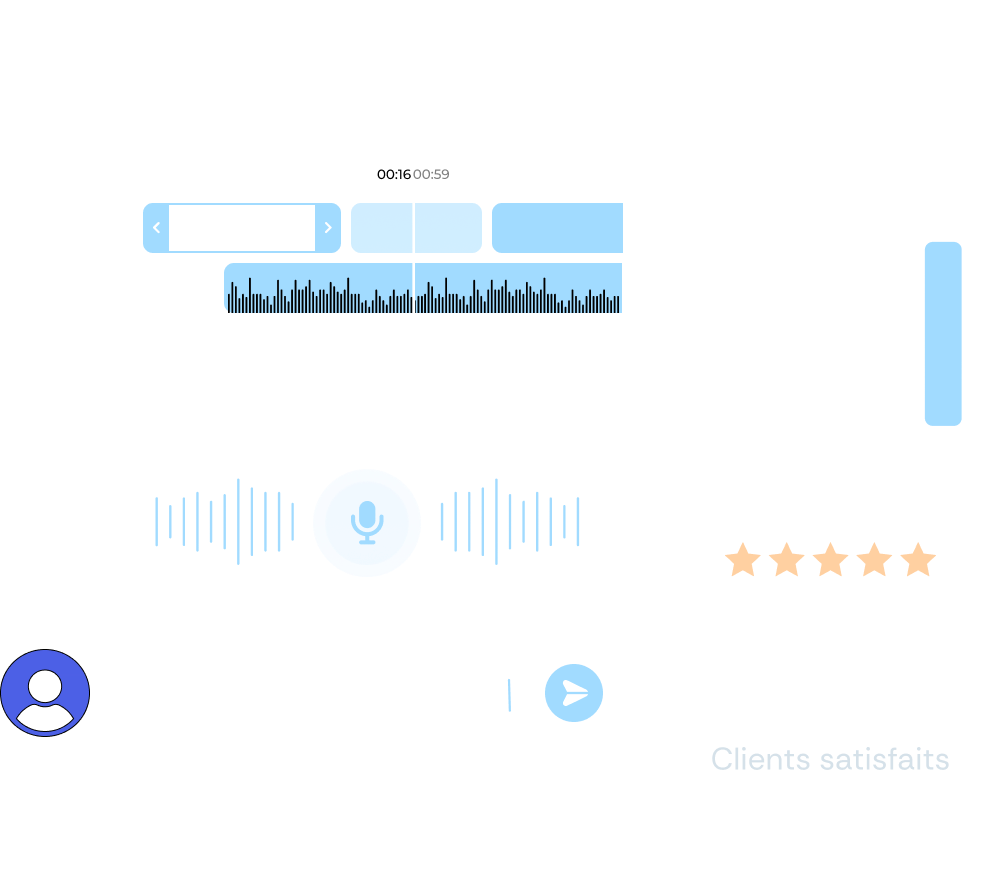 00:16 00:59

Clients satisfaits